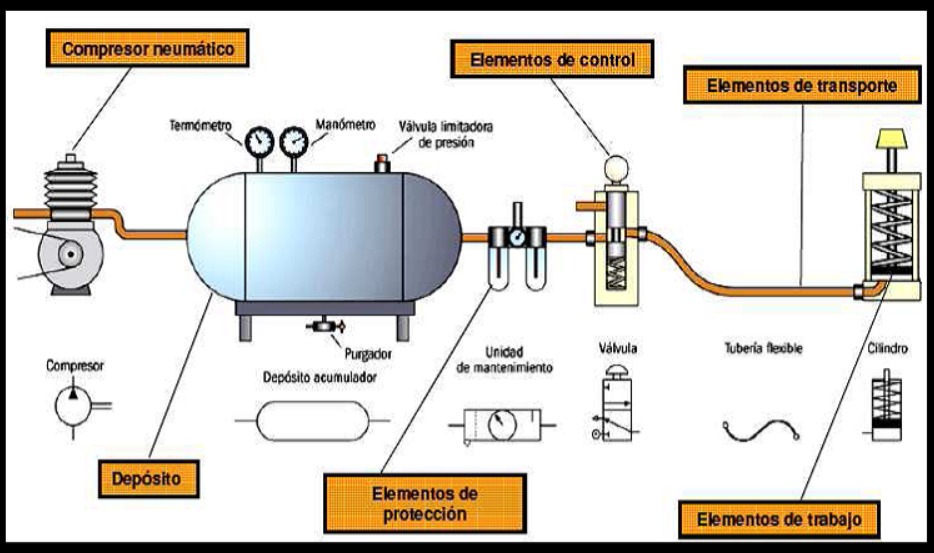 Compresor neumático

Elementos de control

Elementos de transporte

Termómetro

Manómetro

Válvula limitadora de presión

Purgador

Compresor

Depósito acumulador

Unidad de mantenimiento

Válvula

Tubería flexible

Cilindro

Depósito

Elementos de protección

Elementos de trabajo